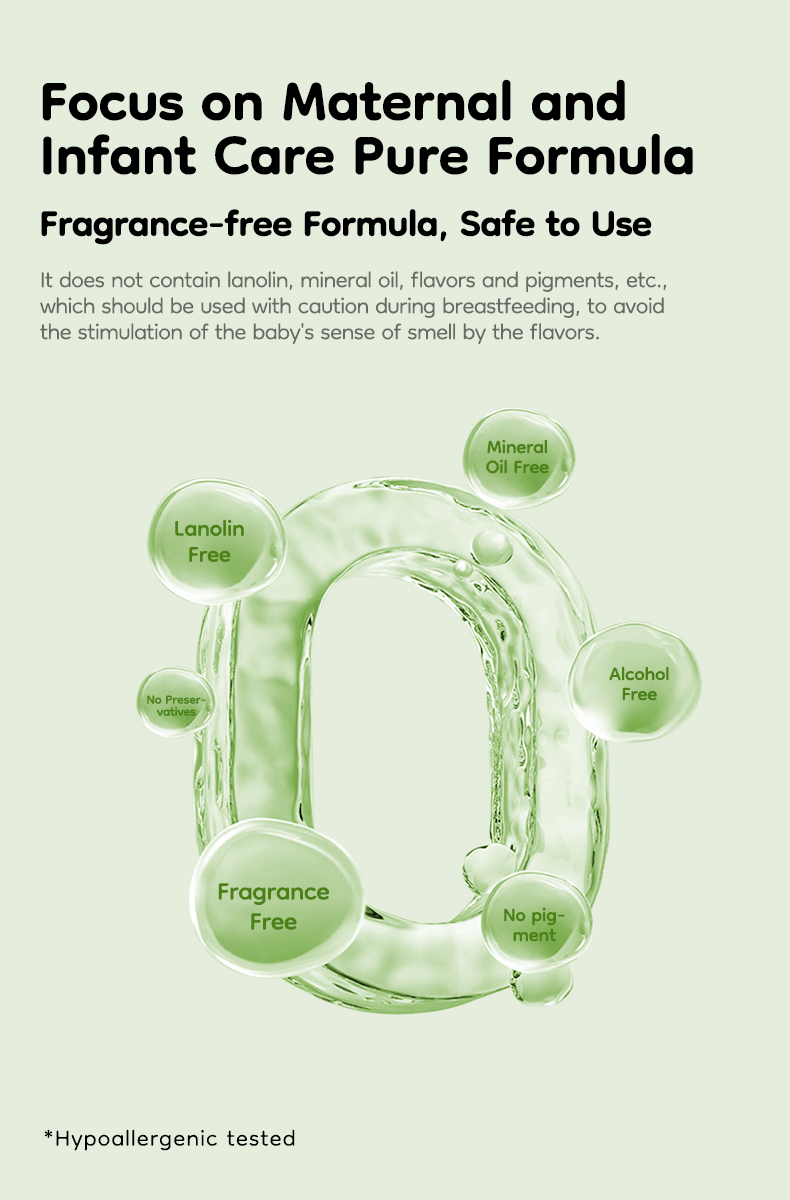 Focus on Maternal and Infant Care Pure Formula

Fragrance-free Formula, Safe to Use

It does not contain lanolin, mineral oil, flavors and pigments, etc., which should be used with caution during breastfeeding, to avoid the stimulation of the baby's sense of smell by the flavors.

Mineral Oil Free

Lanolin Free

No Preservatives

Alcohol Free

Fragrance Free

No pigment

*Hypoallergenic tested